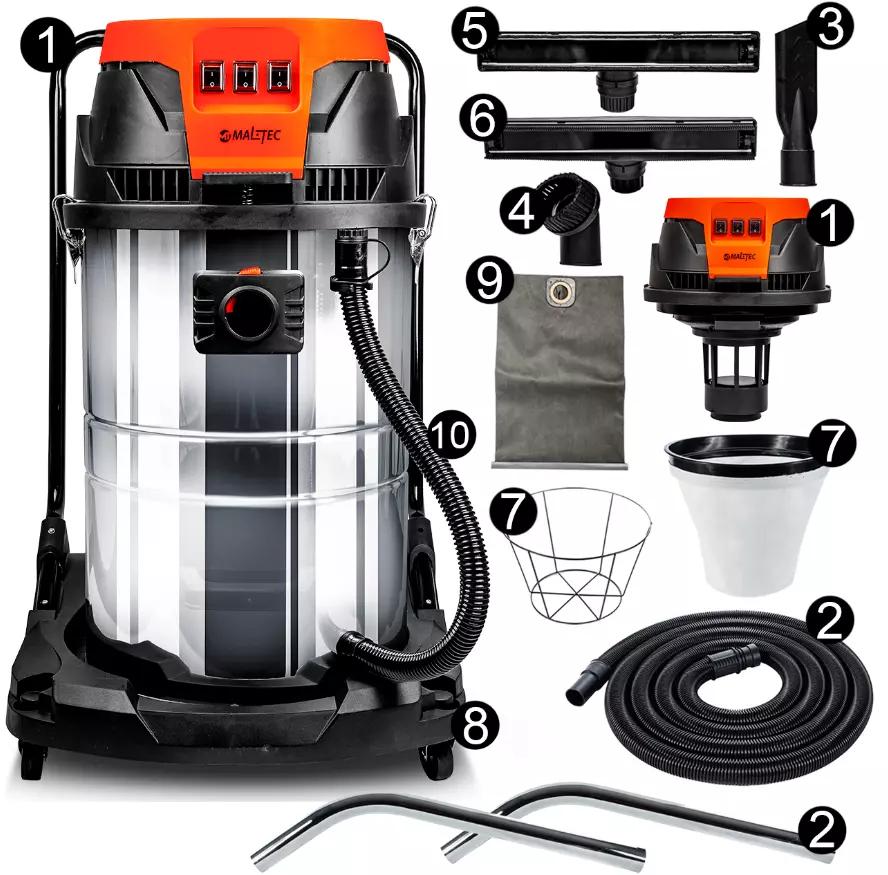 1
MALTEC
5
3
6
4
1
MALTEC
9
10
7
7
2
8
2